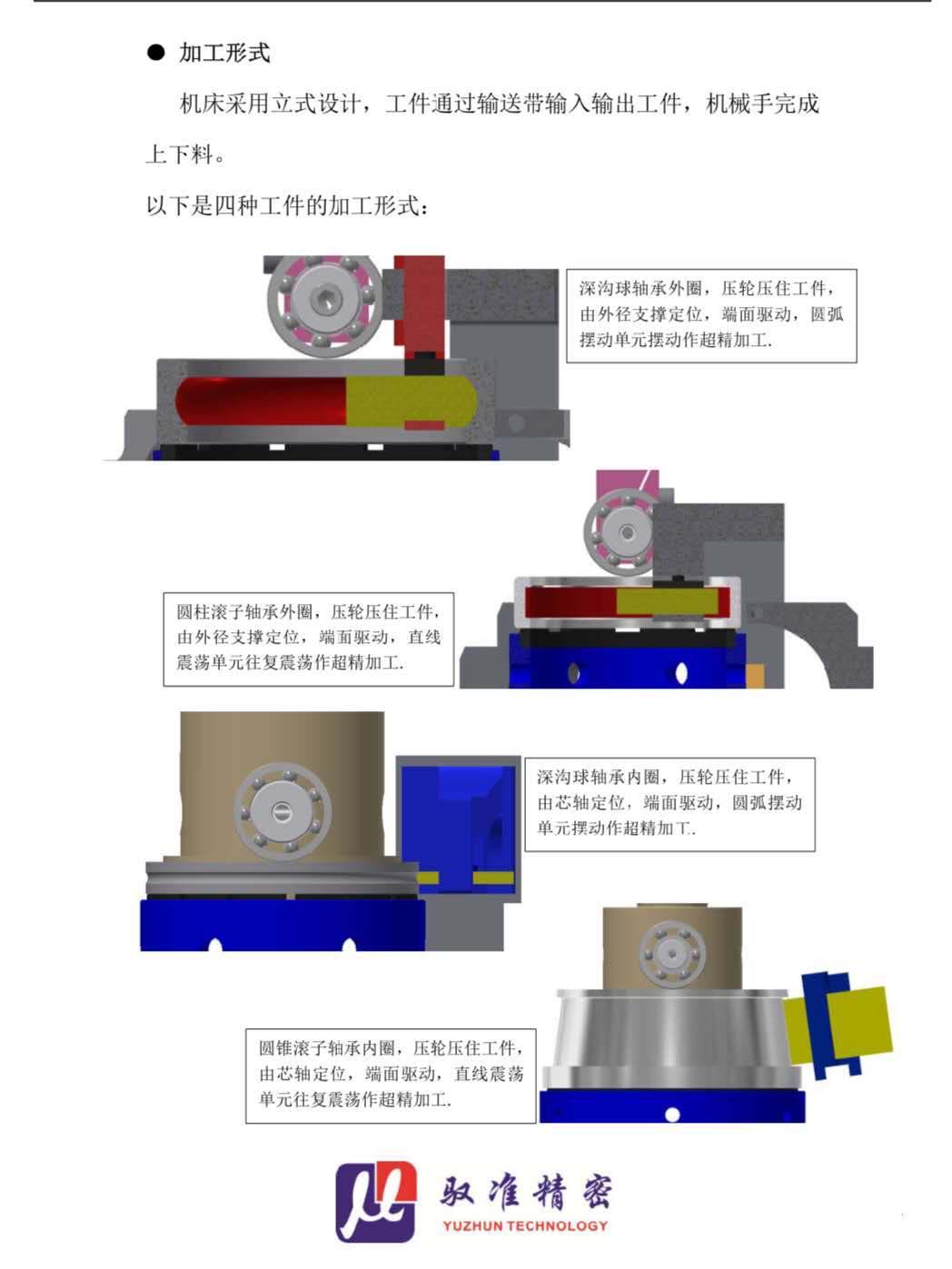 ● 加工形式

机床采用立式设计，工件通过输送带输入输出工件，机械手完成上下料。

以下是四种工件的加工形式：

深沟球轴承外圈，压轮压住工件，由外径支撑定位，端面驱动，圆弧摆动单元摆动作超精加工.

圆柱滚子轴承外圈，压轮压住工件，由外径支撑定位，端面驱动，直线震荡单元往复震荡作超精加工.

深沟球轴承内圈，压轮压住工件，由芯轴定位，端面驱动，圆弧摆动单元摆动作超精加工.

圆锥滚子轴承内圈，压轮压住工件，由芯轴定位，端面驱动，直线震荡单元往复震荡作超精加工.

驭准精密
YUZHUN TECHNOLOGY