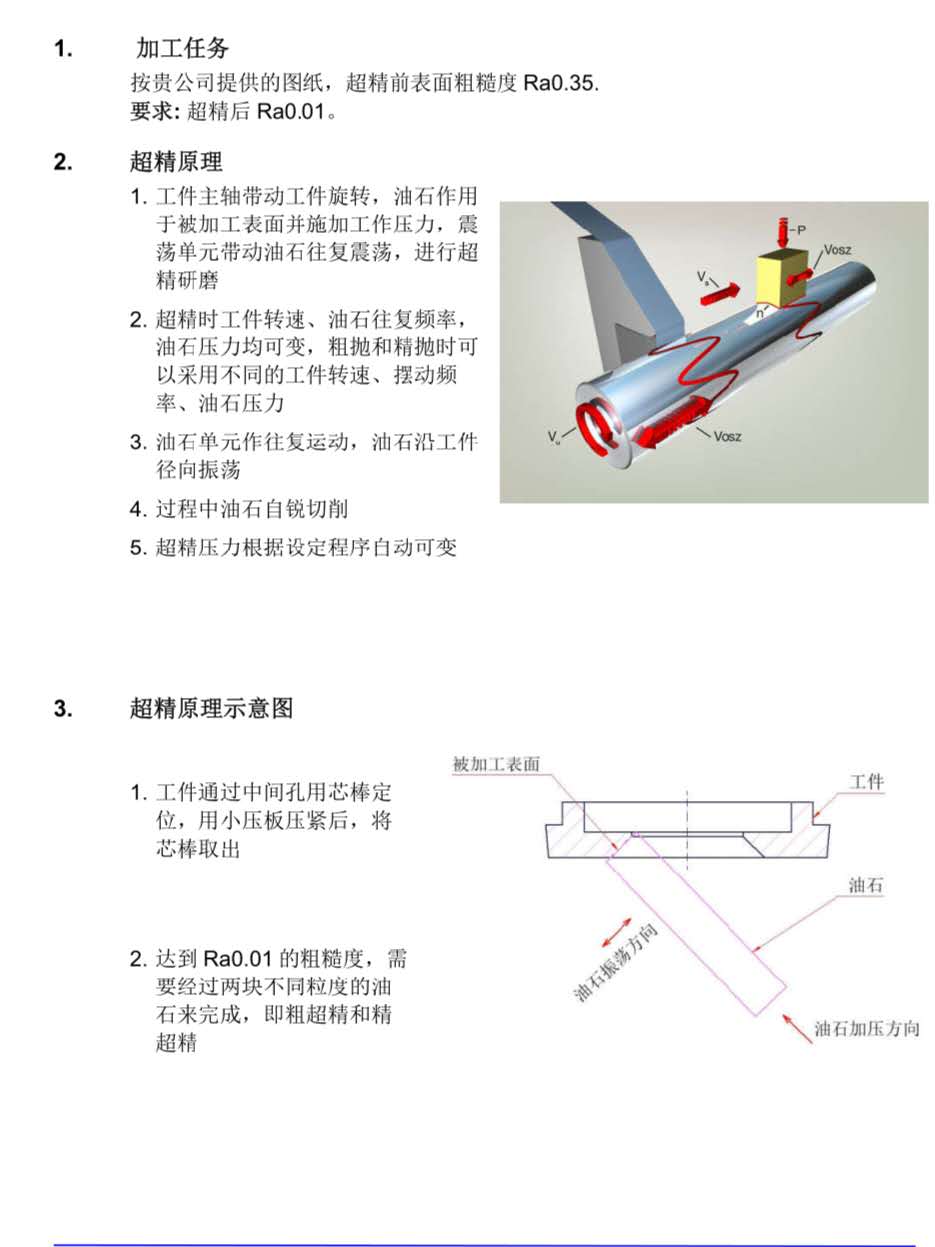 1. 加工任务

按贵公司提供的图纸，超精前表面粗糙度 Ra0.35.
要求: 超精后 Ra0.01。

2. 超精原理

1. 工件主轴带动工件旋转，油石作用于被加工表面并施加工作压力，震荡单元带动油石往复震荡，进行超精研磨

2. 超精时工件转速、油石往复频率，油石压力均可变，粗抛和精抛时可以采用不同的工件转速、摆动频率、油石压力

3. 油石单元作往复运动，油石沿工件径向振荡

4. 过程中油石自锐切削

5. 超精压力根据设定程序自动可变

P
Vosz
$V_a$
n
$V_u$
Vosz

3. 超精原理示意图

1. 工件通过中间孔用芯棒定位，用小压板压紧后，将芯棒取出

2. 达到 Ra0.01 的粗糙度，需要经过两块不同粒度的油石来完成，即粗超精和精超精

被加工表面
工件
油石
油石振荡方向
油石加压方向