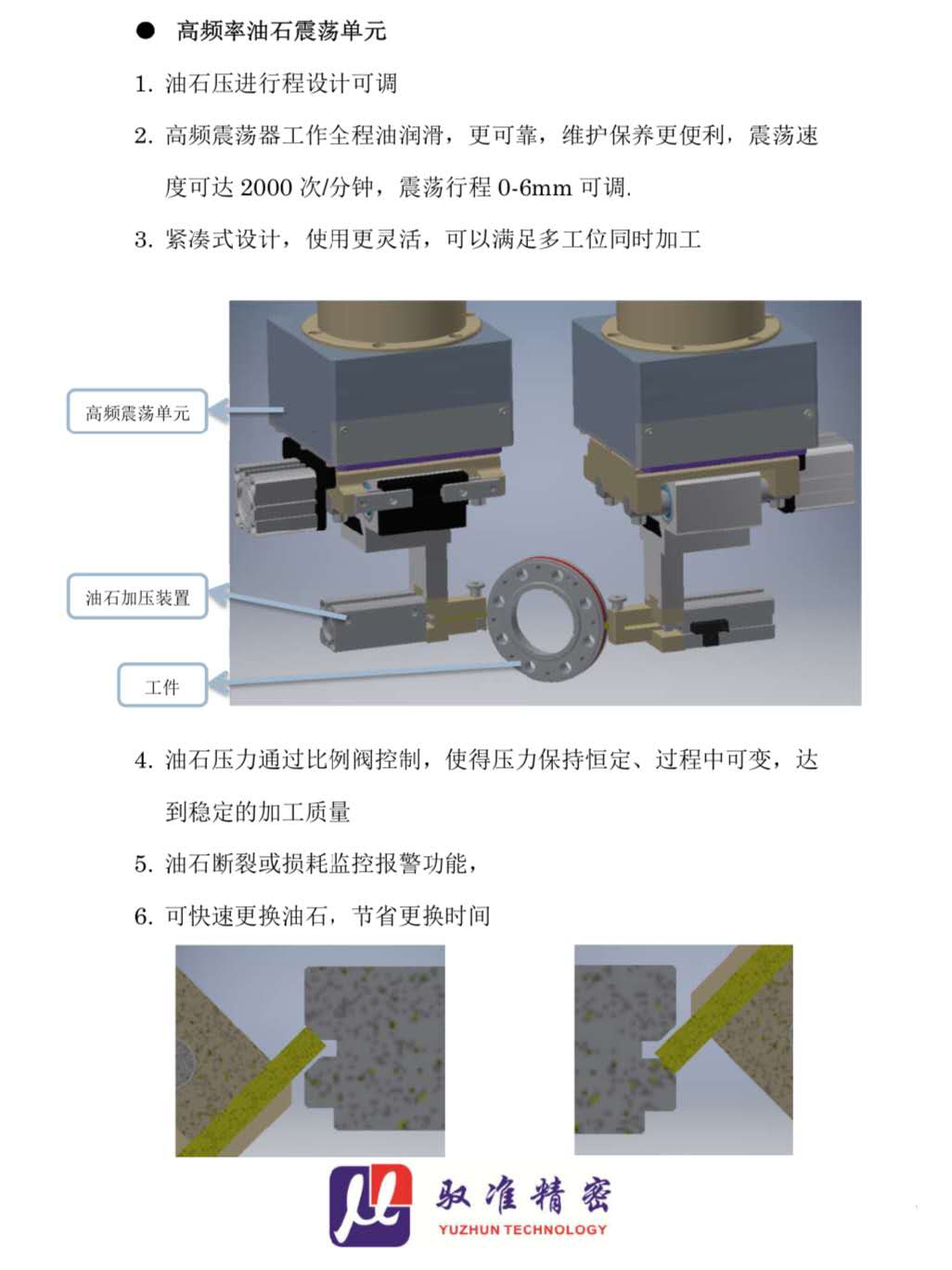 ● 高频率油石震荡单元

1. 油石压进行程设计可调

2. 高频震荡器工作全程油润滑，更可靠，维护保养更便利，震荡速度可达 2000 次/分钟，震荡行程 0-6mm 可调.

3. 紧凑式设计，使用更灵活，可以满足多工位同时加工

高频震荡单元

油石加压装置

工件

4. 油石压力通过比例阀控制，使得压力保持恒定、过程中可变，达到稳定的加工质量

5. 油石断裂或损耗监控报警功能，

6. 可快速更换油石，节省更换时间

驭准精密
YUZHUN TECHNOLOGY